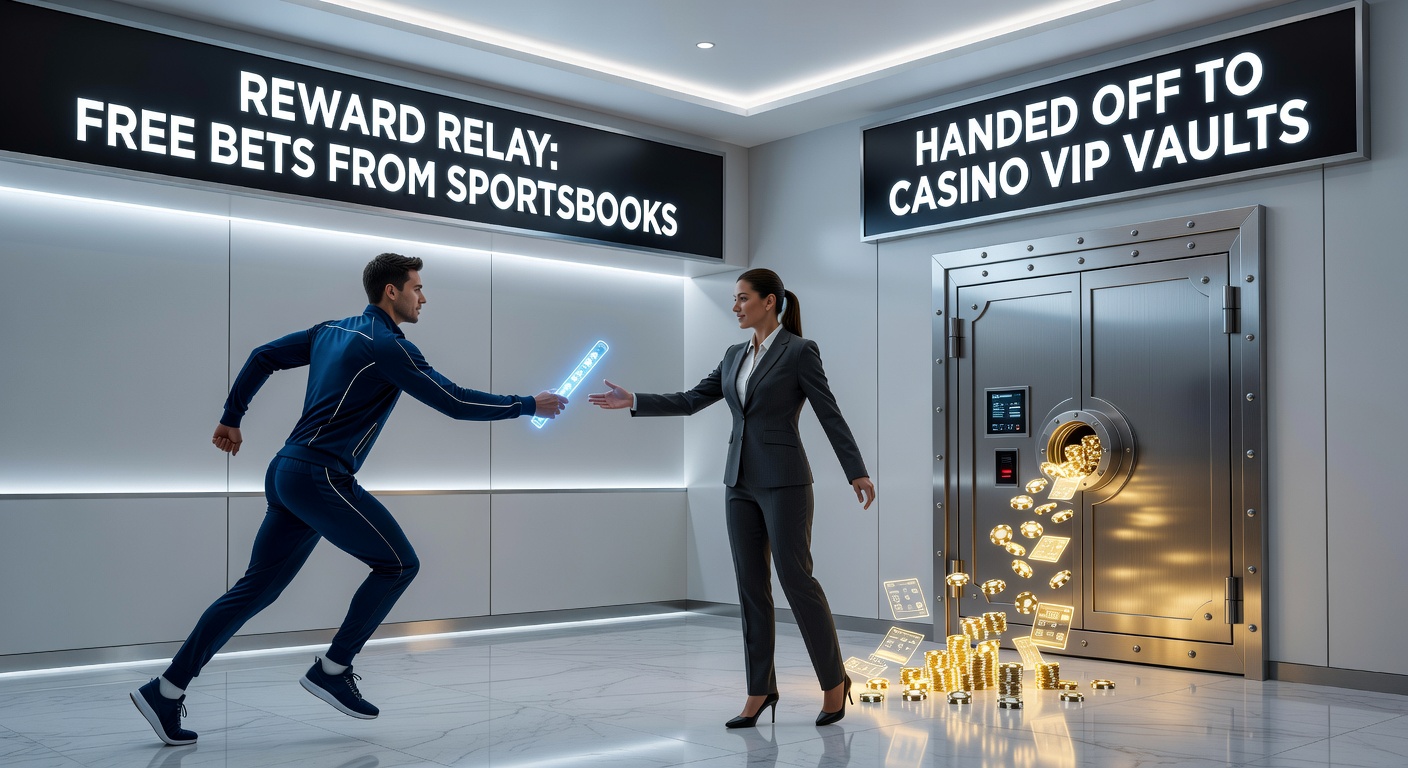 REWARD RELAY:
FREE BETS FROM SPORTSBOOKS

HANDED OFF TO
CASINO VIP VAULTS